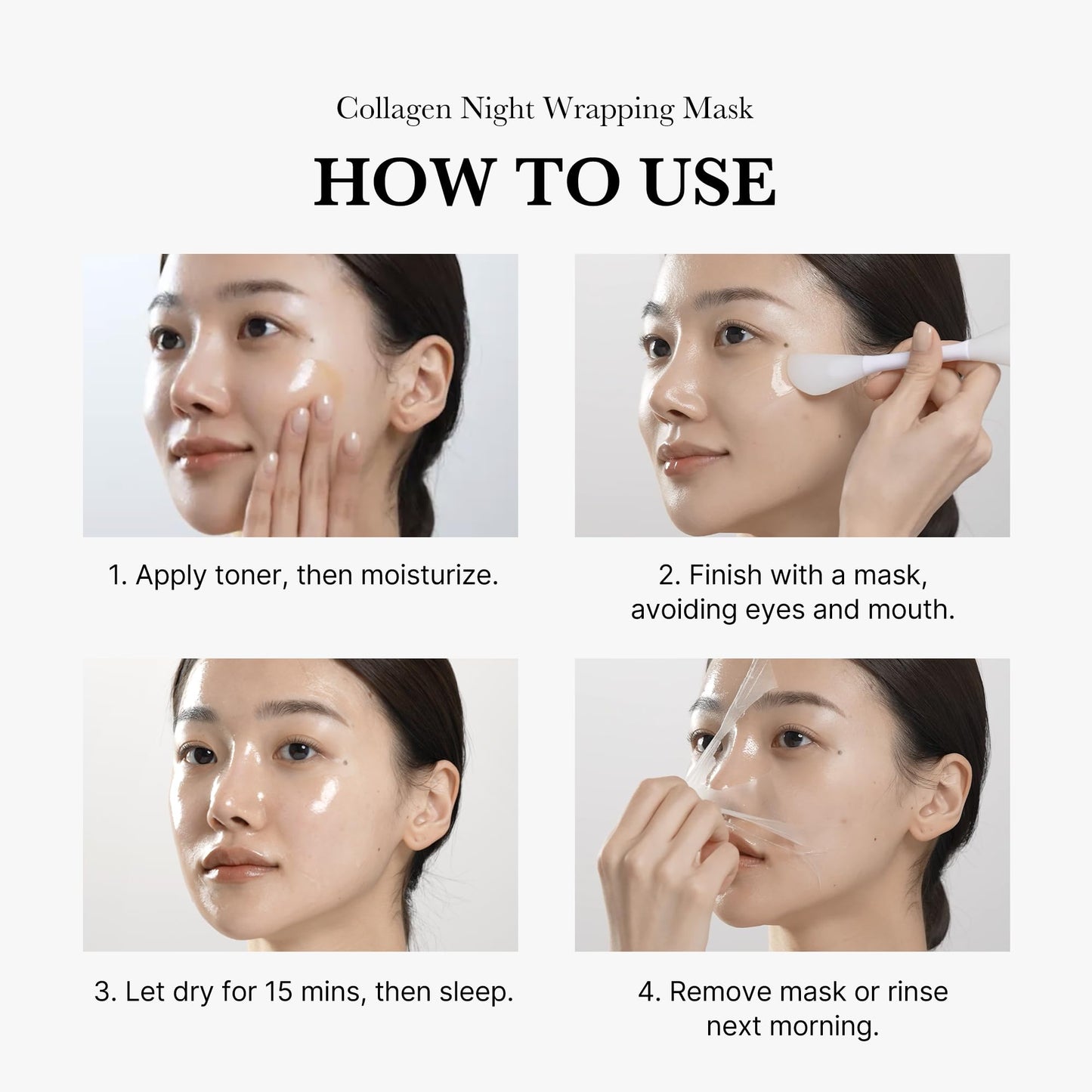 Collagen Night Wrapping Mask

HOW TO USE

1. Apply toner, then moisturize.

2. Finish with a mask, avoiding eyes and mouth.

3. Let dry for 15 mins, then sleep.

4. Remove mask or rinse next morning.